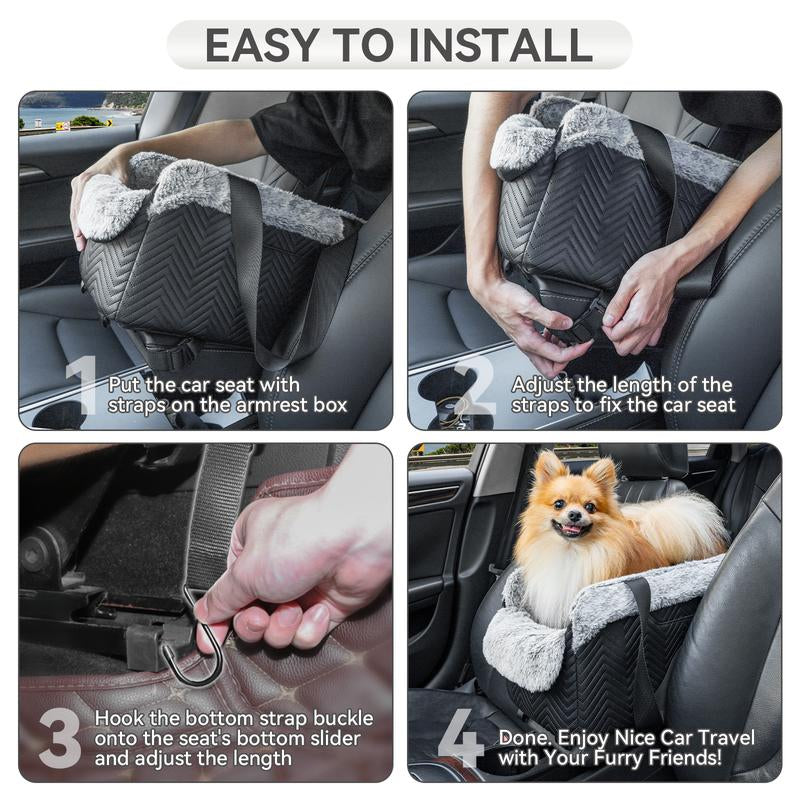 EASY TO INSTALL

1 Put the car seat with straps on the armrest box

2 Adjust the length of the straps to fix the car seat

3 Hook the bottom strap buckle onto the seat's bottom slider and adjust the length

4 Done. Enjoy Nice Car Travel with Your Furry Friends!